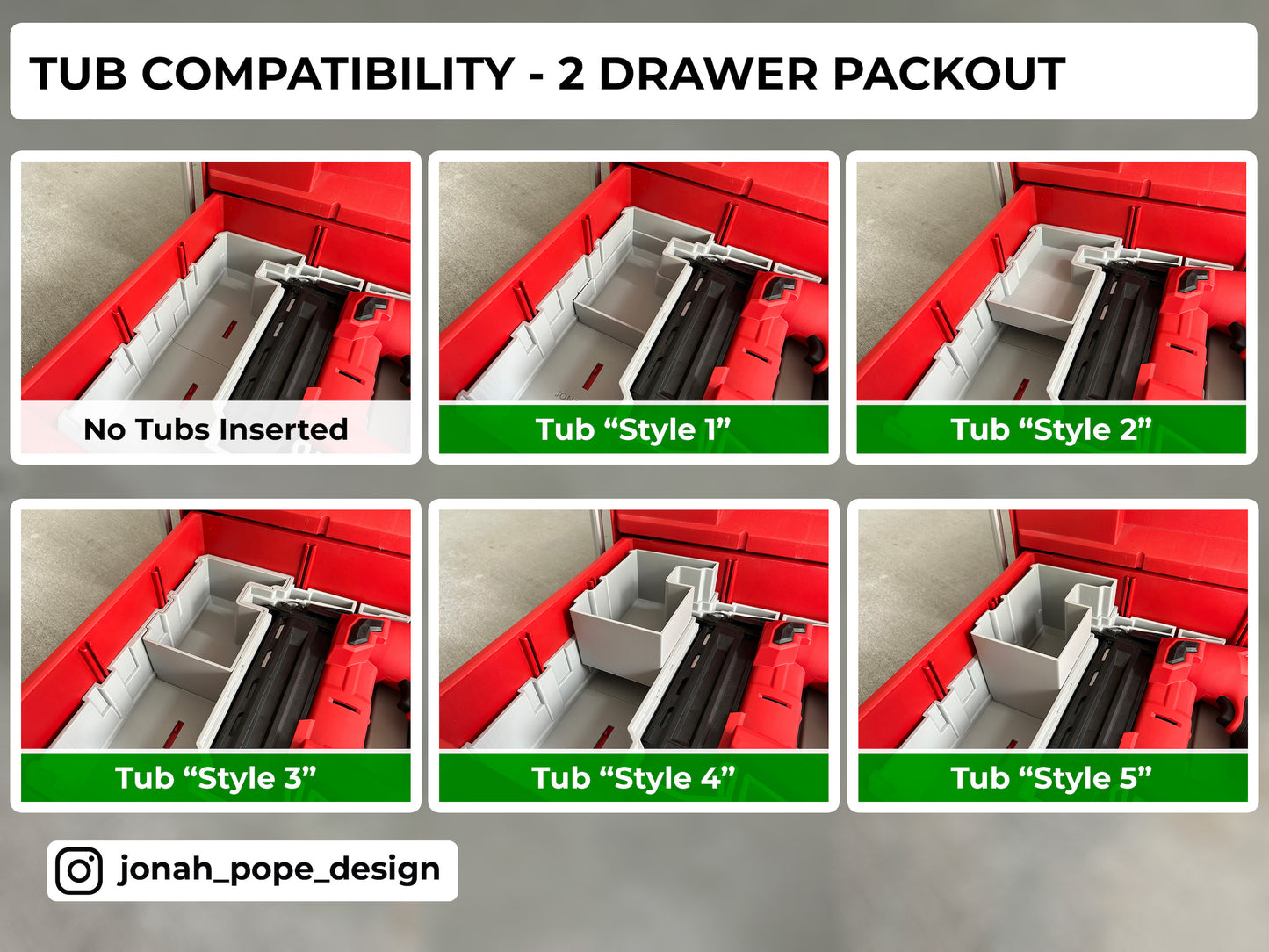 TUB COMPATIBILITY - 2 DRAWER PACKOUT

No Tubs Inserted

Tub “Style 1”

Tub “Style 2”

Tub “Style 3”

Tub “Style 4”

Tub “Style 5”

jonah_pope_design